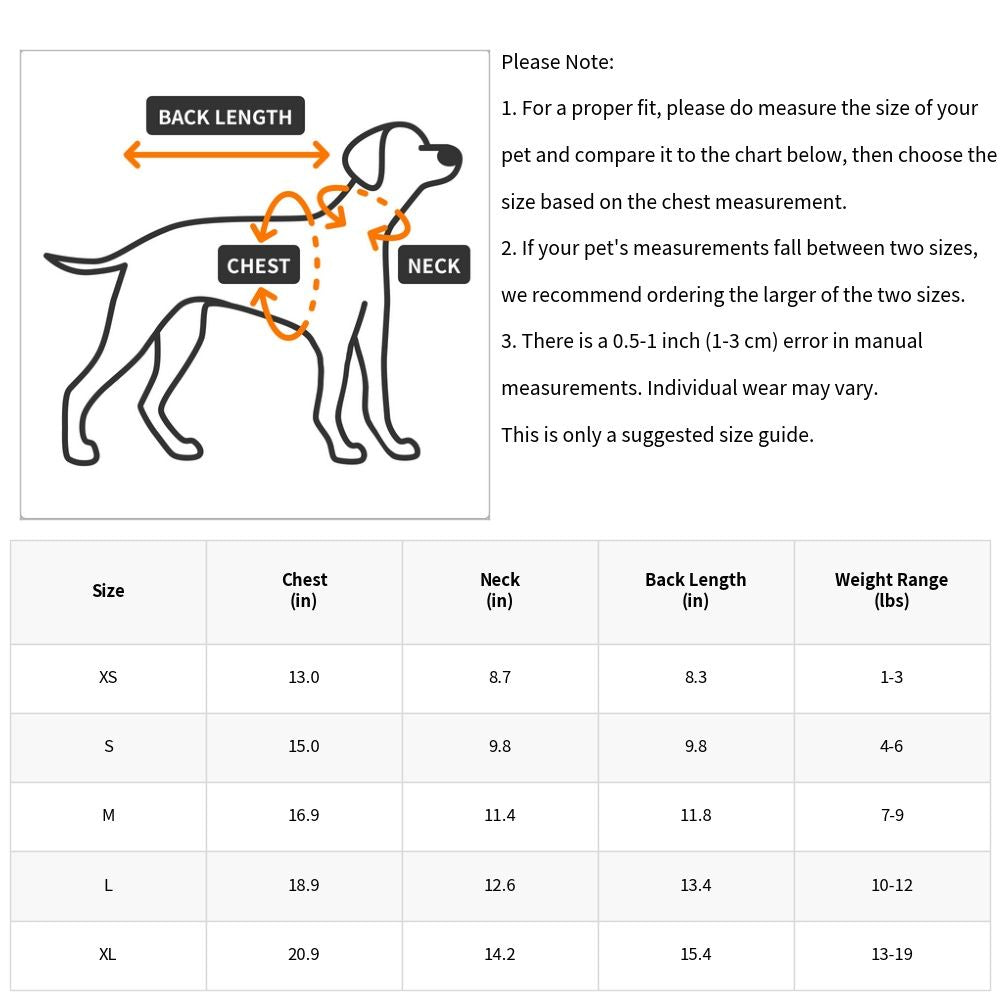 BACK LENGTH

CHEST

NECK

Please Note:

1. For a proper fit, please do measure the size of your pet and compare it to the chart below, then choose the size based on the chest measurement.

2. If your pet's measurements fall between two sizes, we recommend ordering the larger of the two sizes.

3. There is a 0.5-1 inch (1-3 cm) error in manual measurements. Individual wear may vary.

This is only a suggested size guide.

| Size | Chest (in) | Neck (in) | Back Length (in) | Weight Range (lbs) |
|---|---|---|---|---|
| XS | 13.0 | 8.7 | 8.3 | 1-3 |
| S | 15.0 | 9.8 | 9.8 | 4-6 |
| M | 16.9 | 11.4 | 11.8 | 7-9 |
| L | 18.9 | 12.6 | 13.4 | 10-12 |
| XL | 20.9 | 14.2 | 15.4 | 13-19 |