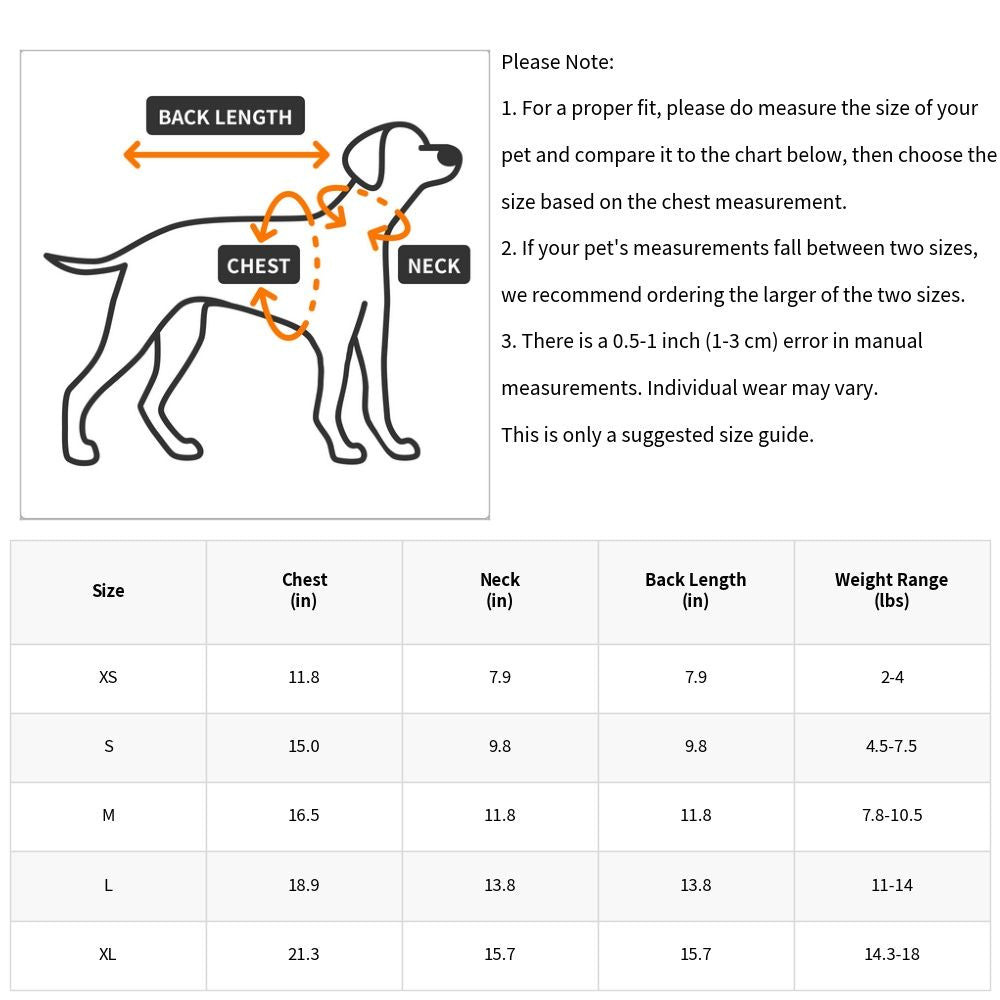 BACK LENGTH

CHEST

NECK

Please Note:

1. For a proper fit, please do measure the size of your pet and compare it to the chart below, then choose the size based on the chest measurement.

2. If your pet's measurements fall between two sizes, we recommend ordering the larger of the two sizes.

3. There is a 0.5-1 inch (1-3 cm) error in manual measurements. Individual wear may vary.

This is only a suggested size guide.

| Size | Chest (in) | Neck (in) | Back Length (in) | Weight Range (lbs) |
|---|---|---|---|---|
| XS | 11.8 | 7.9 | 7.9 | 2-4 |
| S | 15.0 | 9.8 | 9.8 | 4.5-7.5 |
| M | 16.5 | 11.8 | 11.8 | 7.8-10.5 |
| L | 18.9 | 13.8 | 13.8 | 11-14 |
| XL | 21.3 | 15.7 | 15.7 | 14.3-18 |